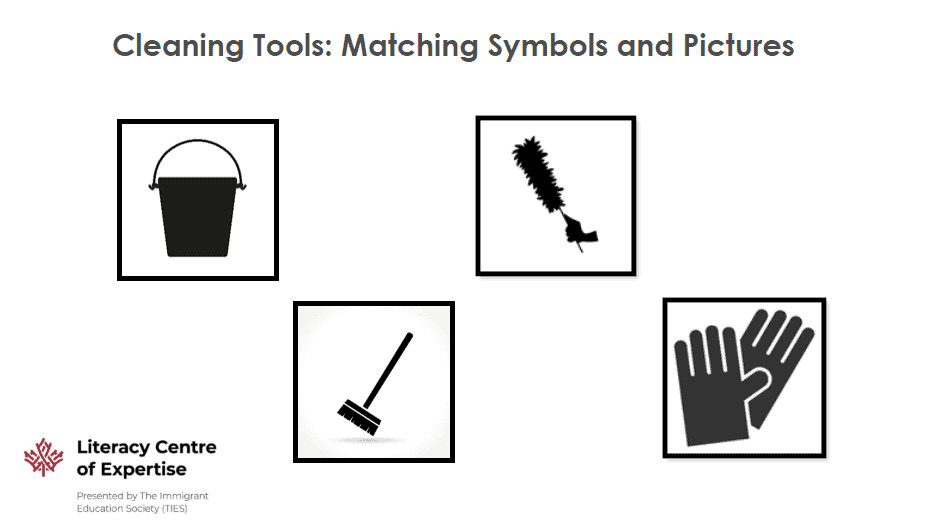 Cleaning Tools: Matching Symbols and Pictures

Literacy Centre of Expertise

Presented by The Immigrant Education Society (TIES)